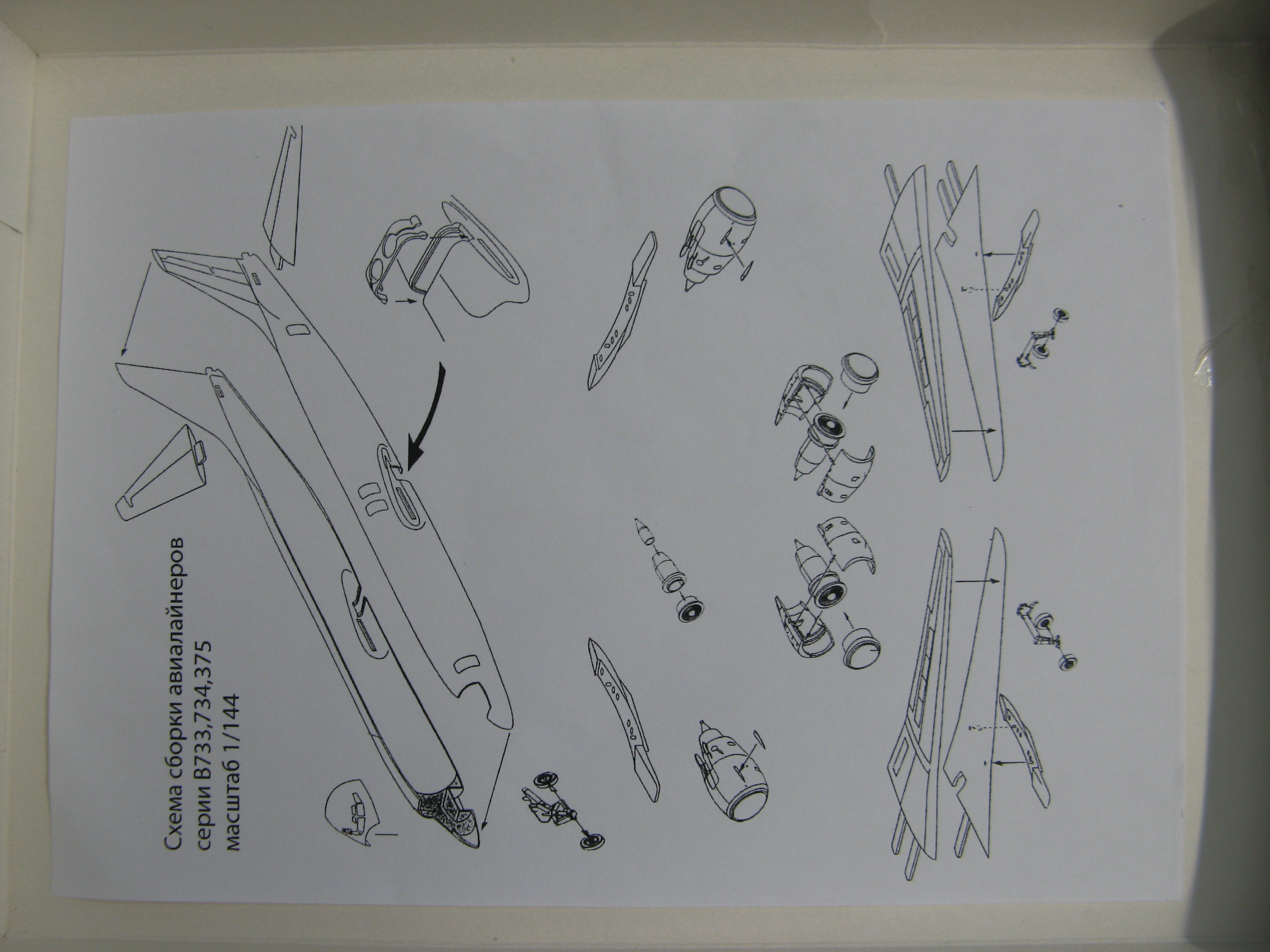 Схема сборки авиалайнеров
серии B733,734,375
масштаб 1/144