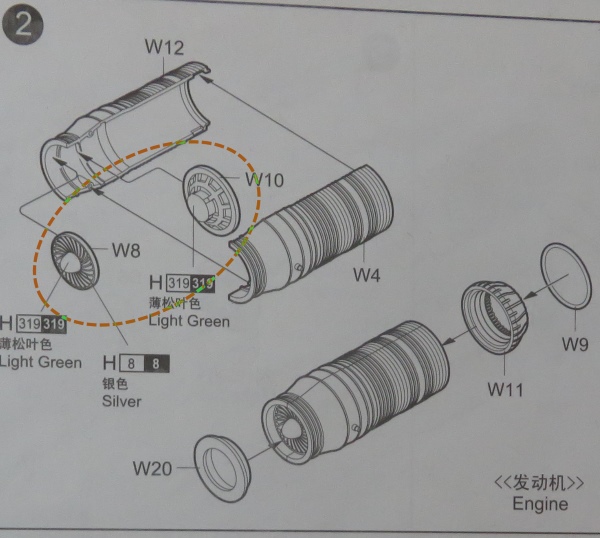 2

W12

W10

W8

W4

H 319 319
薄松叶色
Light Green

H 319 319
薄松叶色
Light Green

H 8 8
银色
Silver

W9

W11

W20

<<发动机>>
Engine