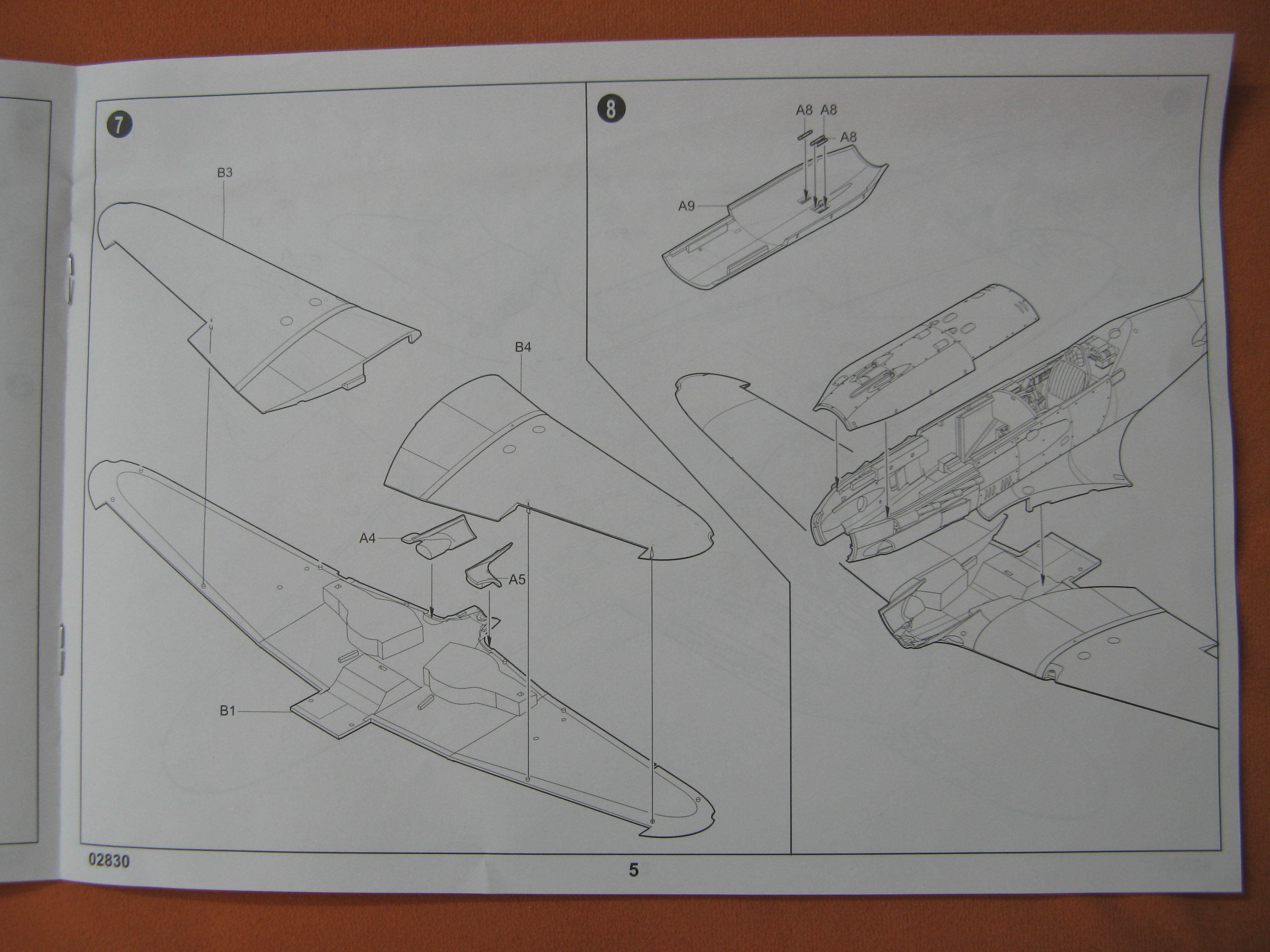 7

B3

B4

A4

A5

B1

8

A8 A8

A8

A9

02830

5