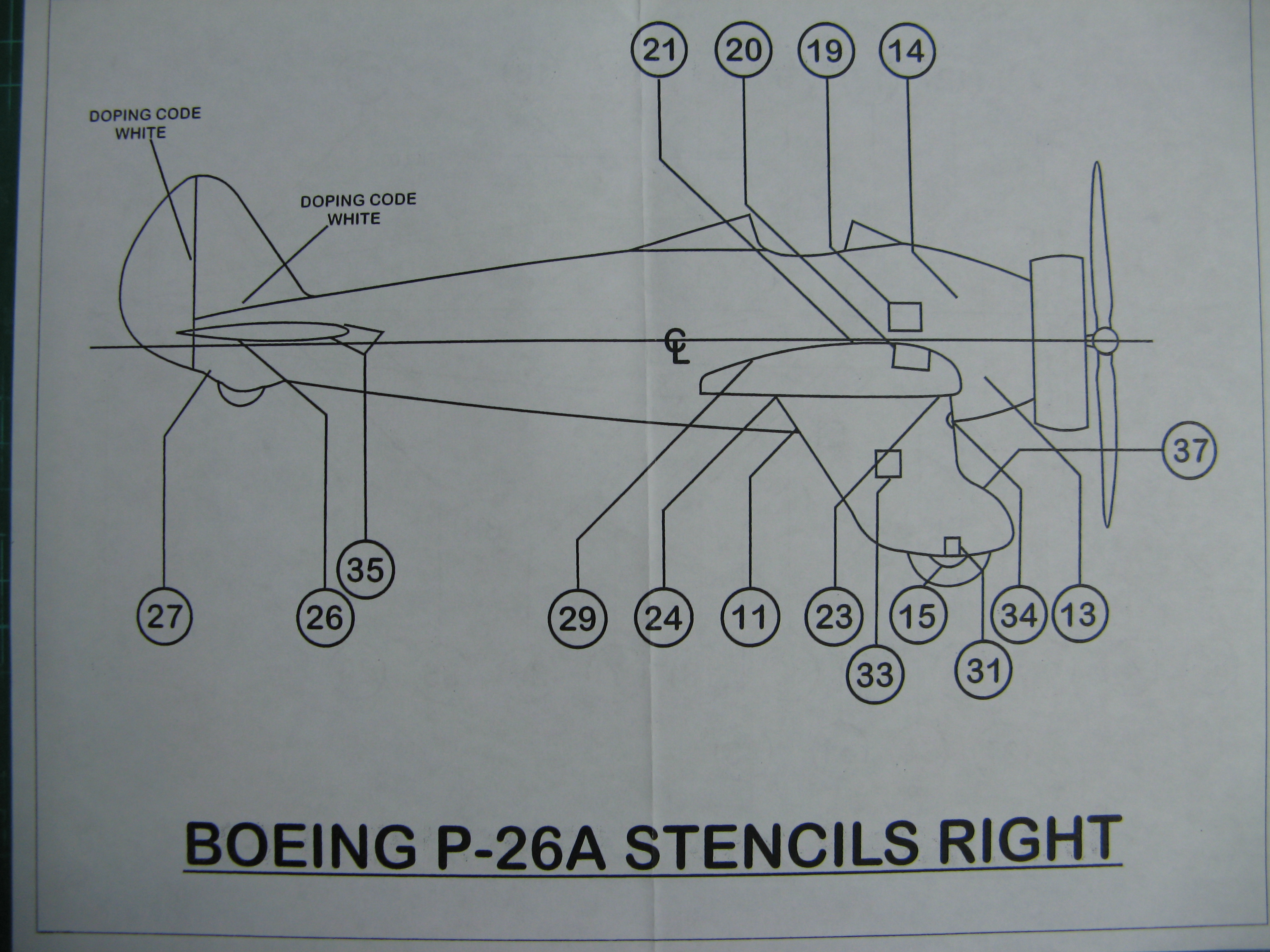 21 20 19 14

DOPING CODE WHITE

DOPING CODE WHITE

CL

37

35

27 26 29 24 11 23 15 34 13

33 31

BOEING P-26A STENCILS RIGHT