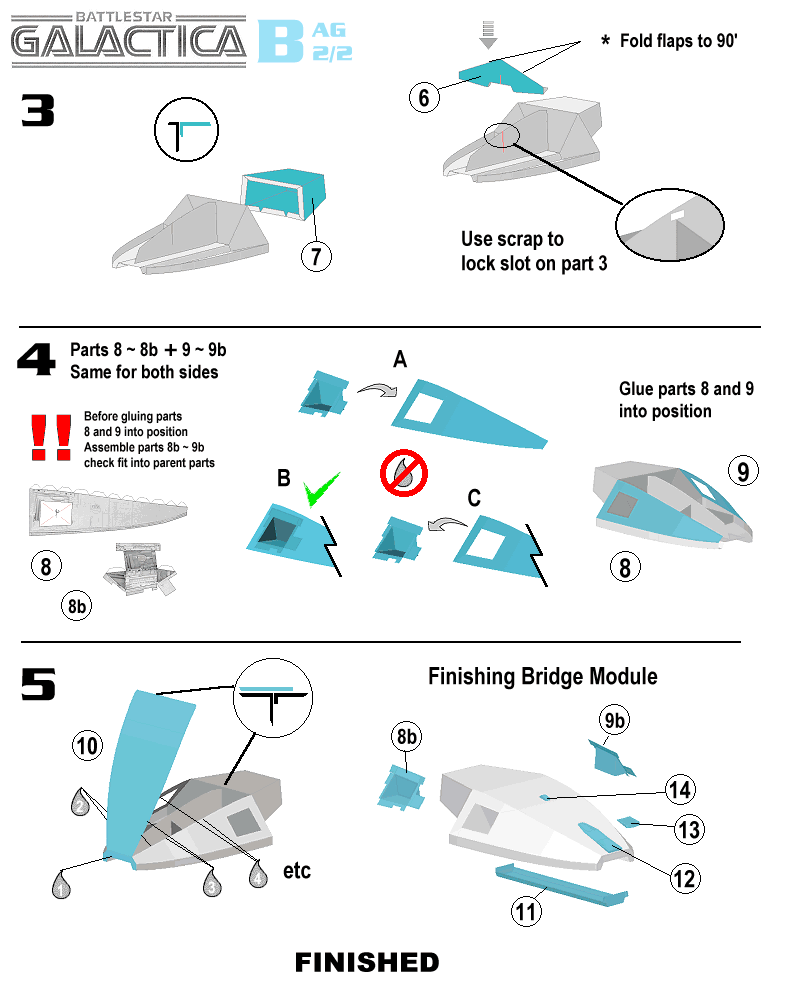 BATTLESTAR
GALACTICA
B AG 2/2

3

7

6

* Fold flaps to 90'

Use scrap to lock slot on part 3

4

Parts 8 ~ 8b + 9 ~ 9b
Same for both sides

!!

Before gluing parts 8 and 9 into position Assemble parts 8b ~ 9b check fit into parent parts

8

8b

A

B

C

Glue parts 8 and 9 into position

9

8

5

10

2

1

3

4

etc

Finishing Bridge Module

8b

9b

14

13

12

11

FINISHED