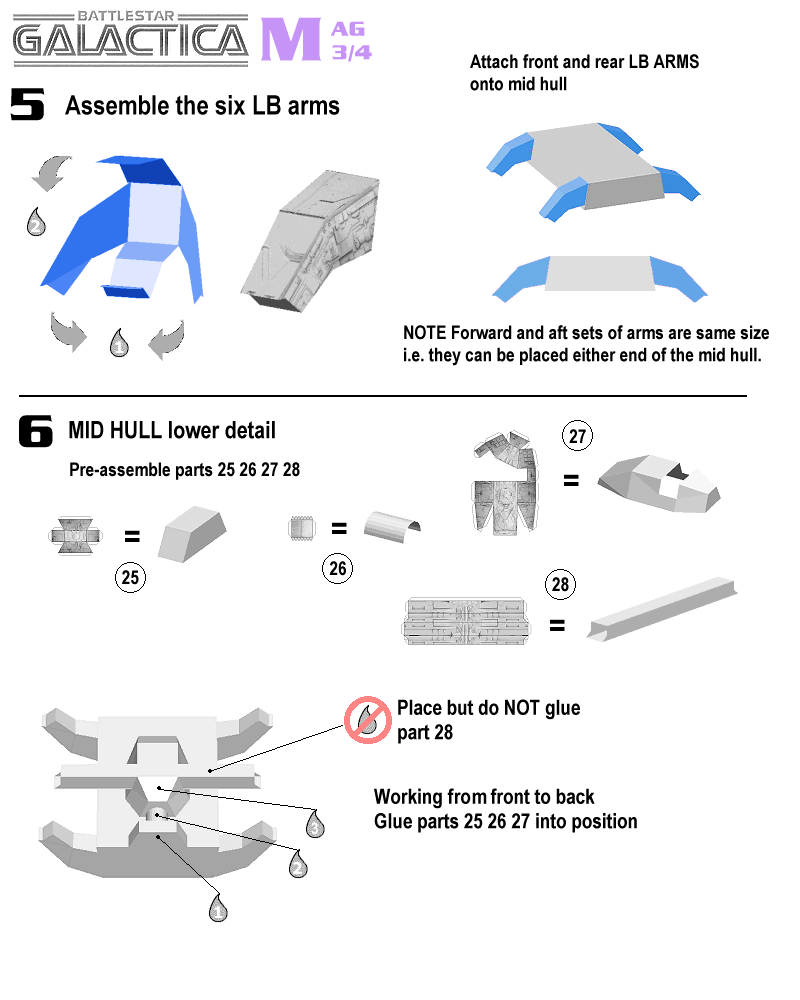 BATTLESTAR
GALACTICA M AG 3/4

5 Assemble the six LB arms

2

1

Attach front and rear LB ARMS onto mid hull

NOTE Forward and aft sets of arms are same size i.e. they can be placed either end of the mid hull.

6 MID HULL lower detail

Pre-assemble parts 25 26 27 28

=

25

=

26

27

=

28

=

Place but do NOT glue part 28

Working from front to back Glue parts 25 26 27 into position

3

2

1