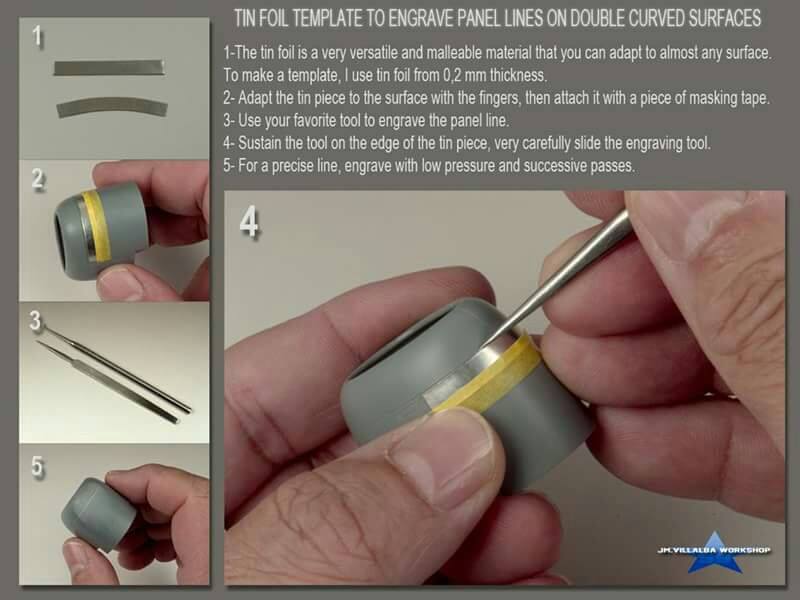 TIN FOIL TEMPLATE TO ENGRAVE PANEL LINES ON DOUBLE CURVED SURFACES

1-The tin foil is a very versatile and malleable material that you can adapt to almost any surface. To make a template, I use tin foil from 0,2 mm thickness.
2- Adapt the tin piece to the surface with the fingers, then attach it with a piece of masking tape.
3- Use your favorite tool to engrave the panel line.
4- Sustain the tool on the edge of the tin piece, very carefully slide the engraving tool.
5- For a precise line, engrave with low pressure and successive passes.

1

2

3

5

4

JM.VILLALBA WORKSHOP