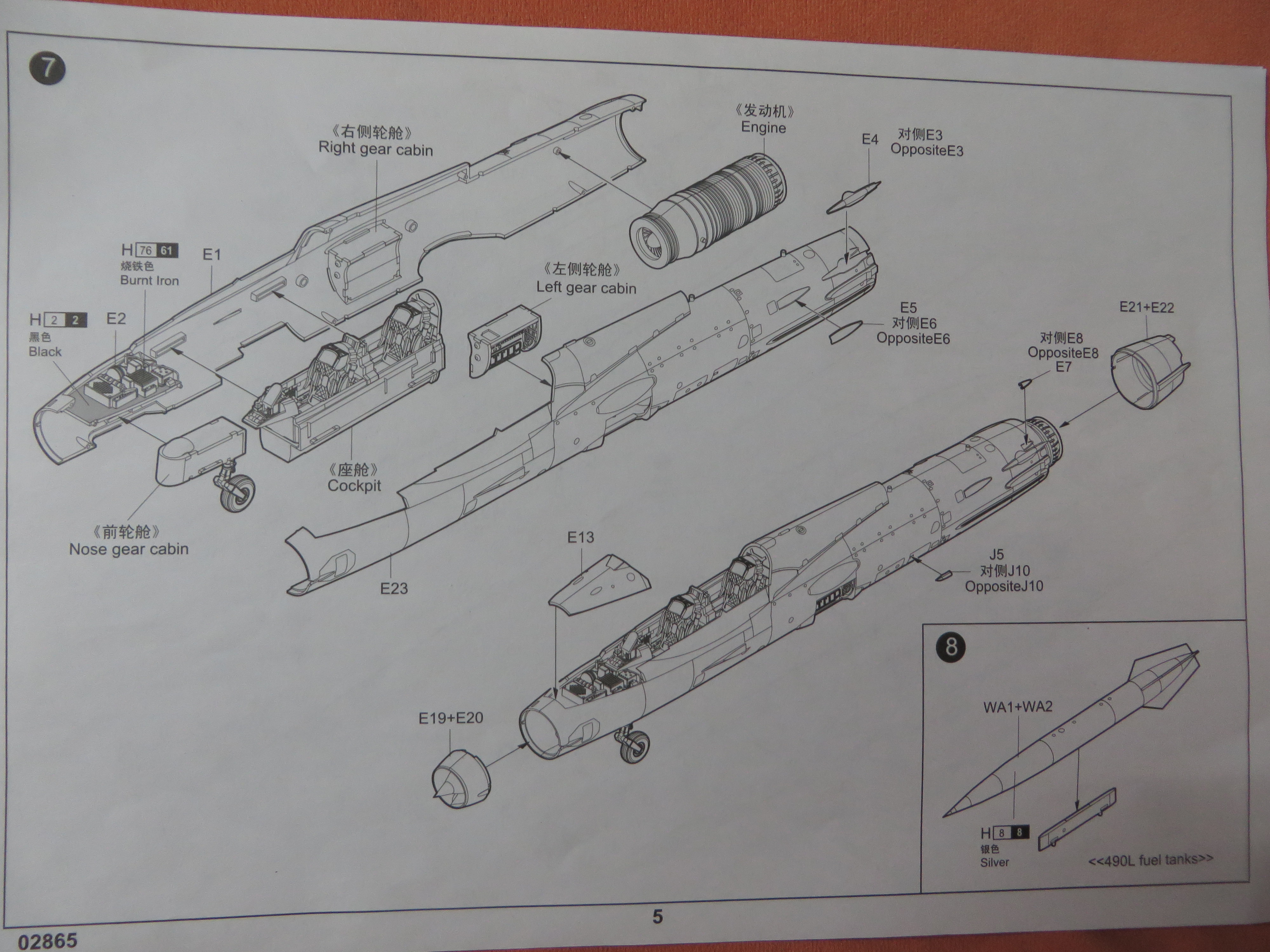 7

《右侧轮舱》
Right gear cabin

《发动机》
Engine

E4

对侧E3
OppositeE3

H 76 61
烧铁色
Burnt Iron

E1

H 2 2
黑色
Black

E2

《左侧轮舱》
Left gear cabin

E5
对侧E6
OppositeE6

E21+E22

对侧E8
OppositeE8
E7

《座舱》
Cockpit

《前轮舱》
Nose gear cabin

E23

E13

J5
对侧J10
OppositeJ10

E19+E20

8

WA1+WA2

H 8 8
银色
Silver

<<490L fuel tanks>>

5

02865