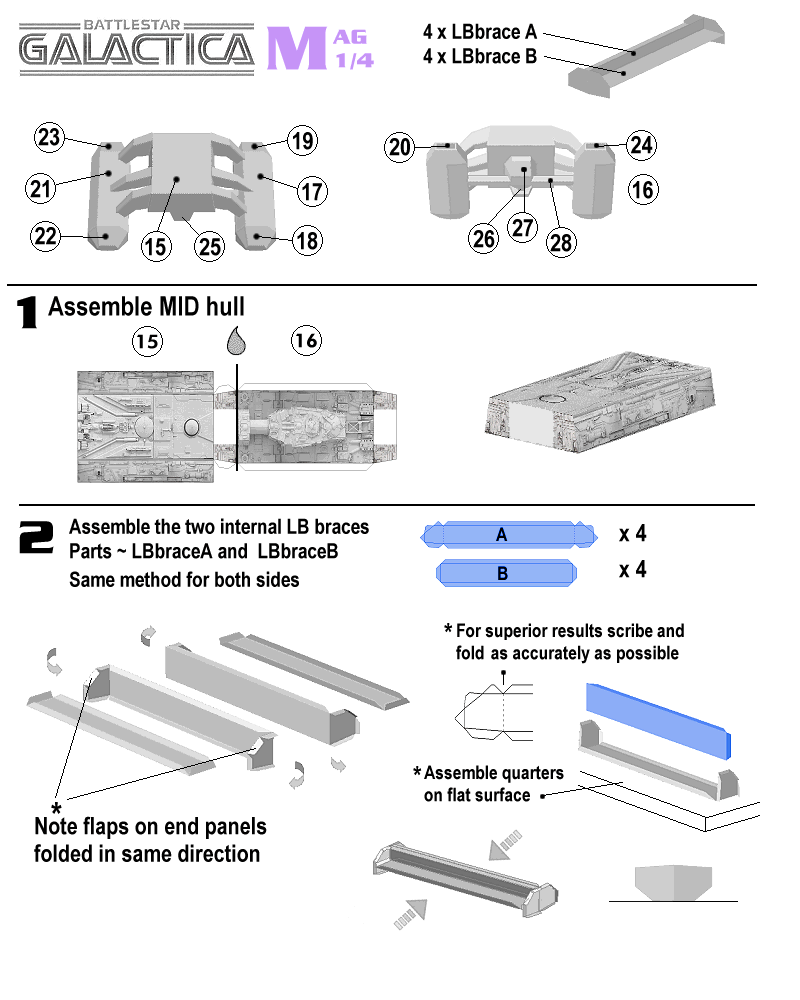 BATTLESTAR
GALACTICA M AG 1/4

4 x LBbrace A
4 x LBbrace B

23
19
21
17
22
18
15
25
20
24
16
26
27
28

1 Assemble MID hull

15
16

2 Assemble the two internal LB braces
Parts ~ LBbraceA and LBbraceB
Same method for both sides

A x 4
B x 4

* For superior results scribe and fold as accurately as possible

* Assemble quarters on flat surface

*
Note flaps on end panels folded in same direction