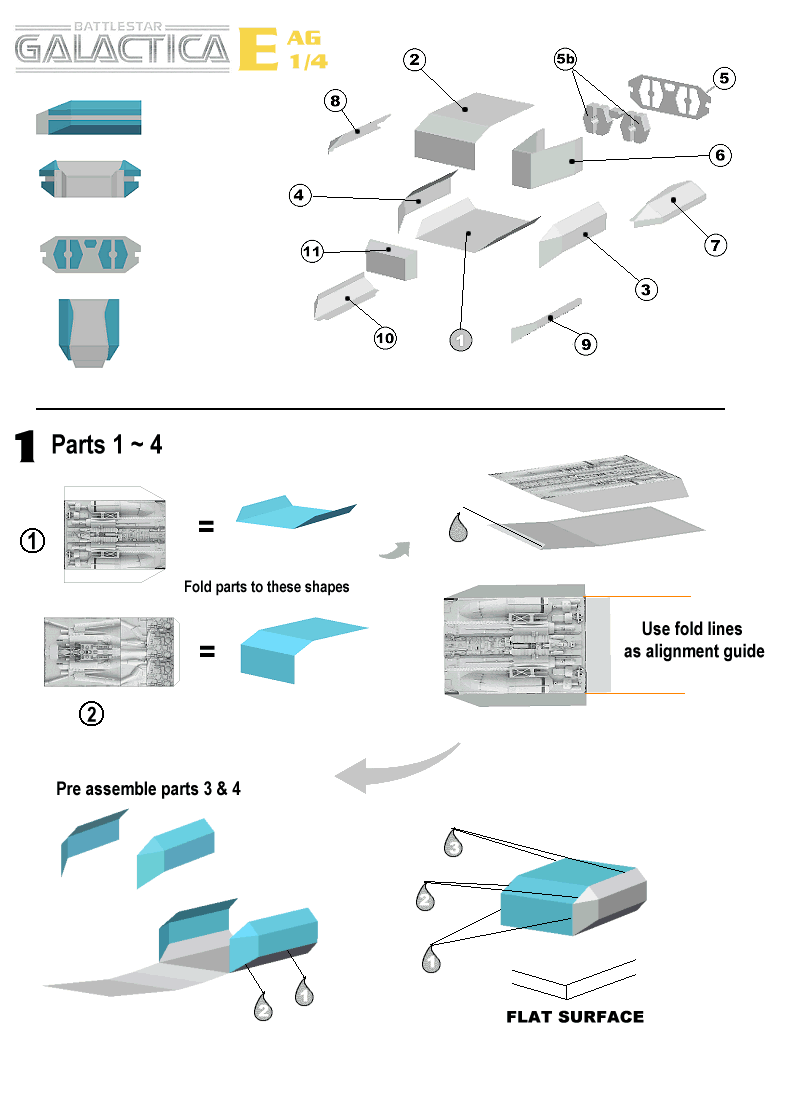 BATTLESTAR
GALACTICA E AG 1/4

2
5b
5
8
6
4
7
11
3
10
1
9

1 Parts 1 ~ 4

1 =

Fold parts to these shapes

=

2

Use fold lines as alignment guide

Pre assemble parts 3 & 4

3
2
1

2
1

FLAT SURFACE